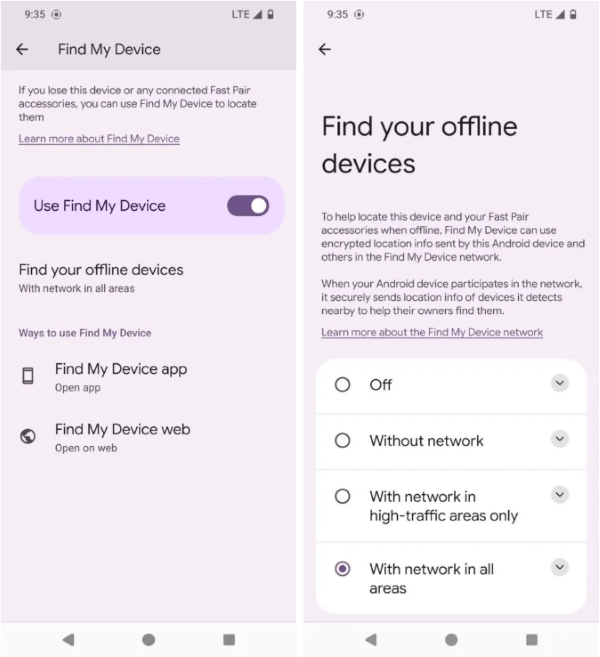 9:35 LTE

Find My Device

If you lose this device or any connected Fast Pair accessories, you can use Find My Device to locate them

Learn more about Find My Device

Use Find My Device

Find your offline devices
With network in all areas

Ways to use Find My Device

Find My Device app
Open app

Find My Device web
Open on web

9:35 LTE

Find your offline devices

To help locate this device and your Fast Pair accessories when offline, Find My Device can use encrypted location info sent by this Android device and others in the Find My Device network.

When your Android device participates in the network, it securely sends location info of devices it detects nearby to help their owners find them.

Learn more about the Find My Device network

Off

Without network

With network in high-traffic areas only

With network in all areas